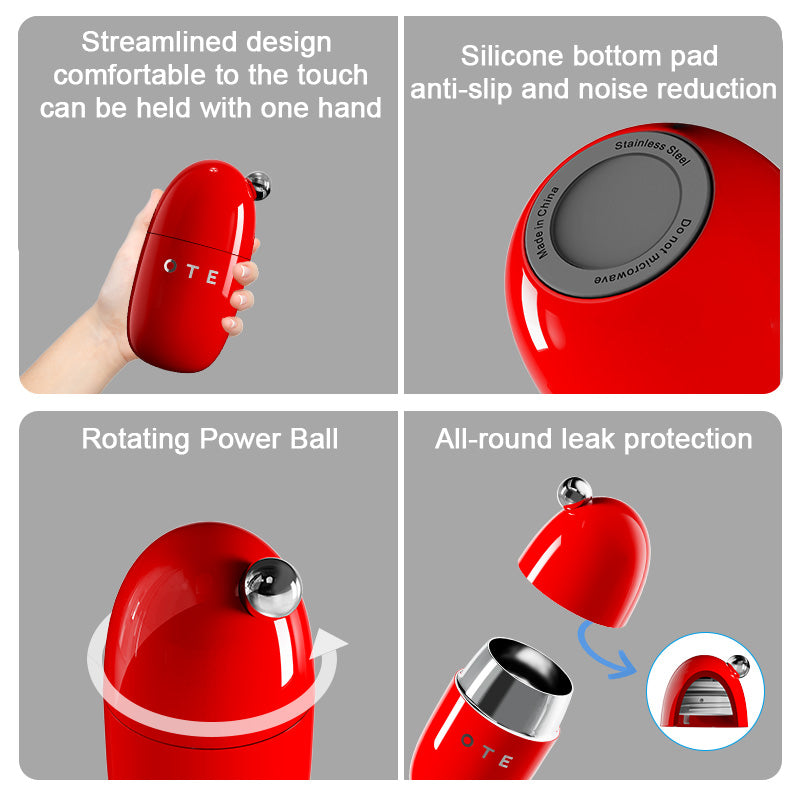 Streamlined design
comfortable to the touch
can be held with one hand

OTE

Silicone bottom pad
anti-slip and noise reduction

Stainless Steel
Do not microwave
Made in China

Rotating Power Ball

All-round leak protection

OTE